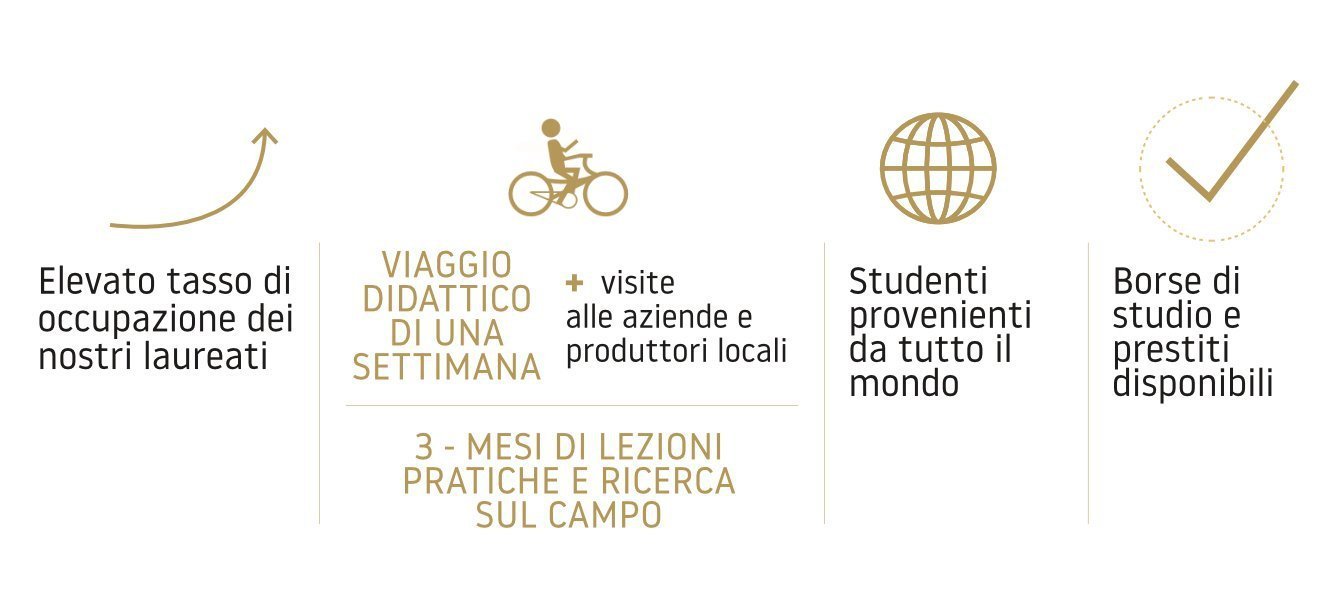 Elevato tasso di occupazione dei nostri laureati

VIAGGIO DIDATTICO DI UNA SETTIMANA

+ visite alle aziende e produttori locali

3 - MESI DI LEZIONI PRATICHE E RICERCA SUL CAMPO

Studenti provenienti da tutto il mondo

Borse di studio e prestiti disponibili