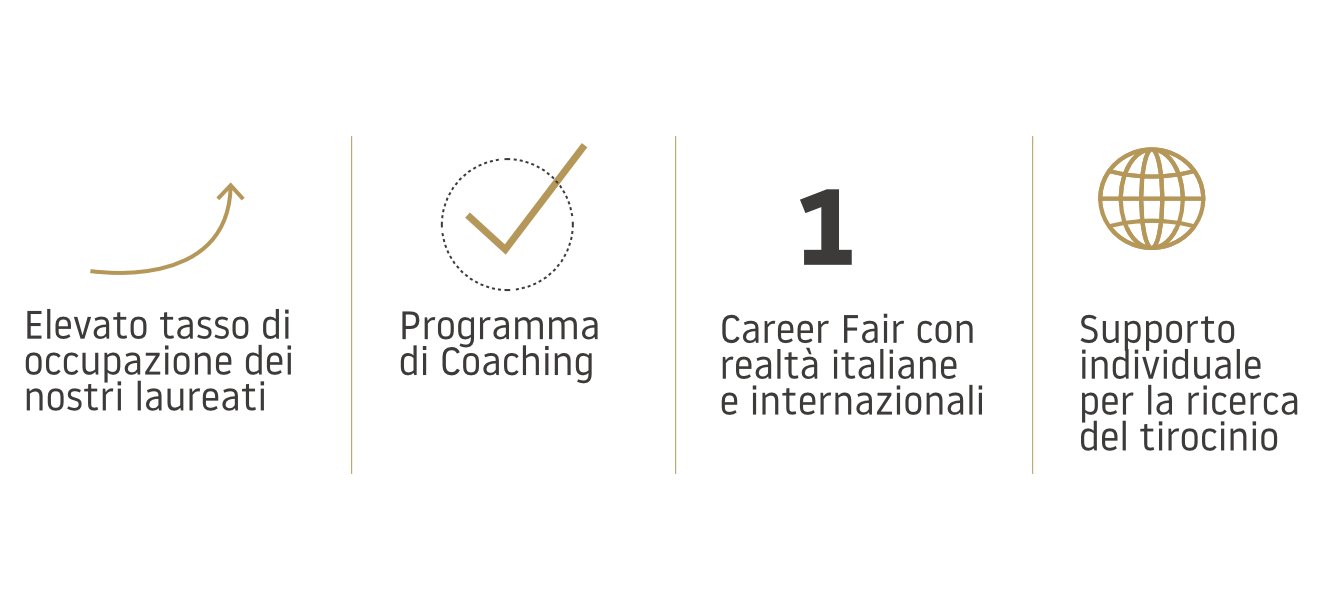 Elevato tasso di occupazione dei nostri laureati

Programma di Coaching

1

Career Fair con realtà italiane e internazionali

Supporto individuale per la ricerca del tirocinio